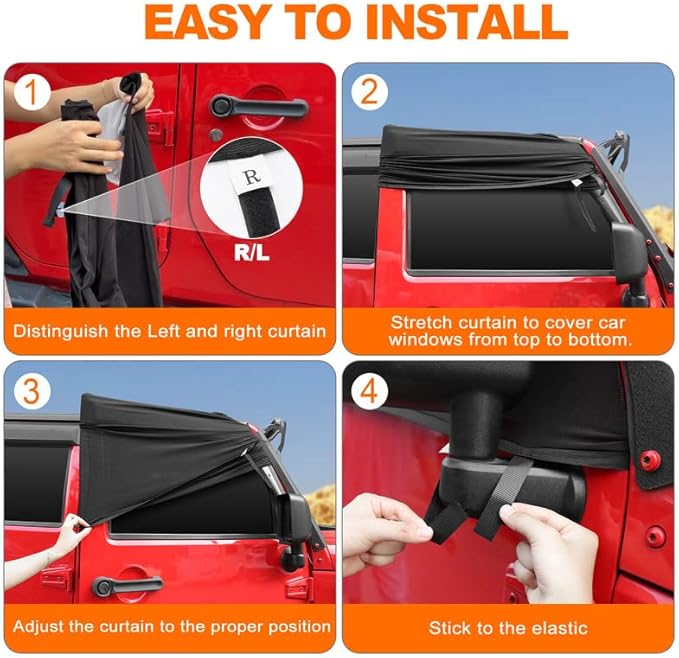 EASY TO INSTALL

1

R

R/L

Distinguish the Left and right curtain

2

Stretch curtain to cover car windows from top to bottom.

3

Adjust the curtain to the proper position

4

Stick to the elastic