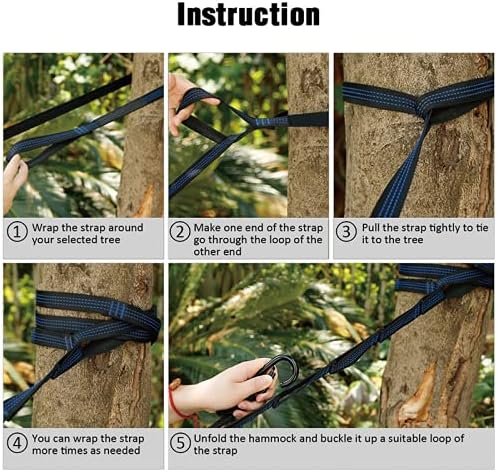 Instruction

① Wrap the strap around your selected tree

② Make one end of the strap go through the loop of the other end

③ Pull the strap tightly to tie it to the tree

④ You can wrap the strap more times as needed

⑤ Unfold the hammock and buckle it up a suitable loop of the strap