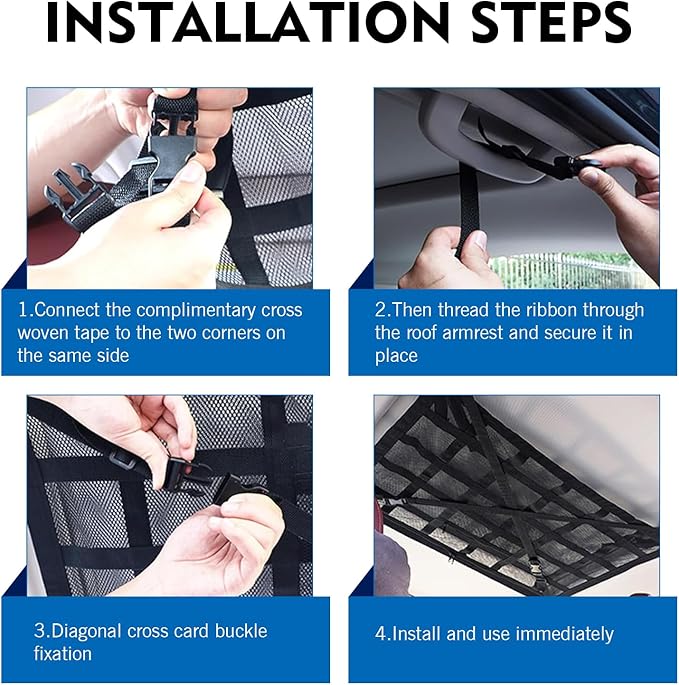 INSTALLATION STEPS

1.Connect the complimentary cross woven tape to the two corners on the same side

2.Then thread the ribbon through the roof armrest and secure it in place

3.Diagonal cross card buckle fixation

4.Install and use immediately