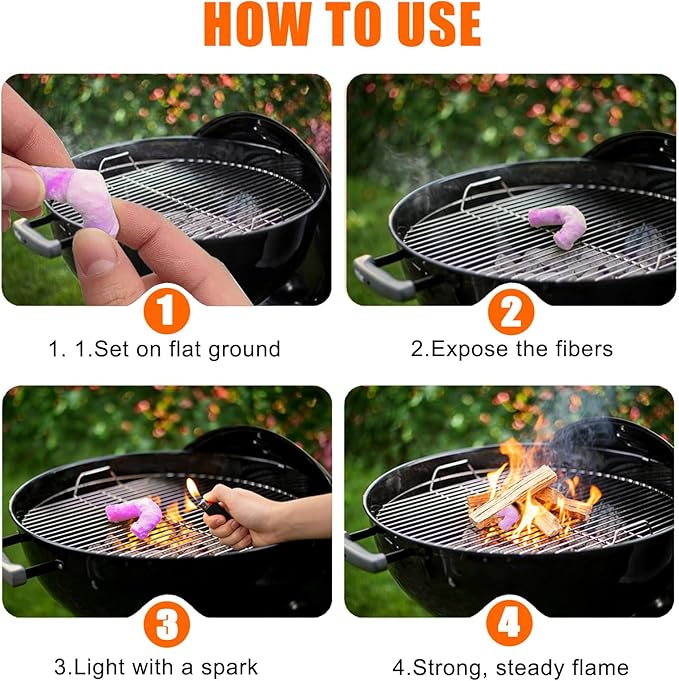 HOW TO USE

1

1. 1.Set on flat ground

2

2.Expose the fibers

3

3.Light with a spark

4

4.Strong, steady flame