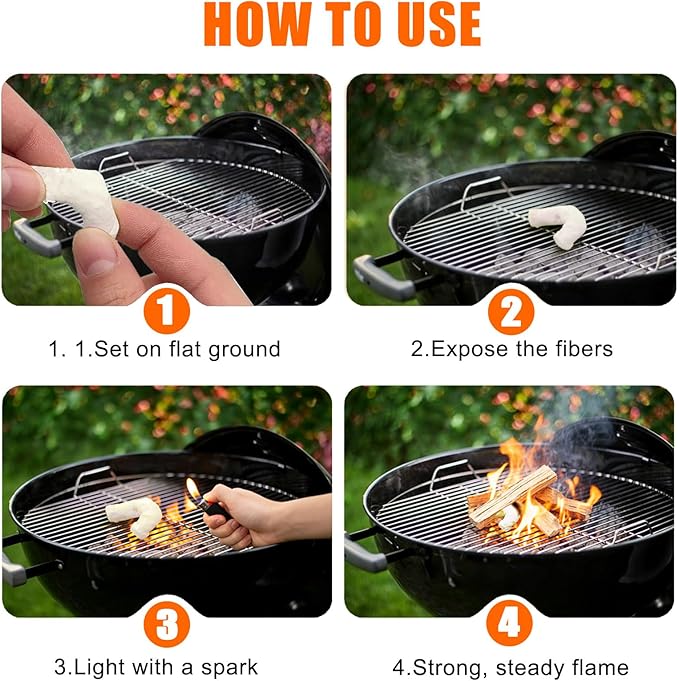 HOW TO USE

1

1. 1.Set on flat ground

2

2.Expose the fibers

3

3.Light with a spark

4

4.Strong, steady flame