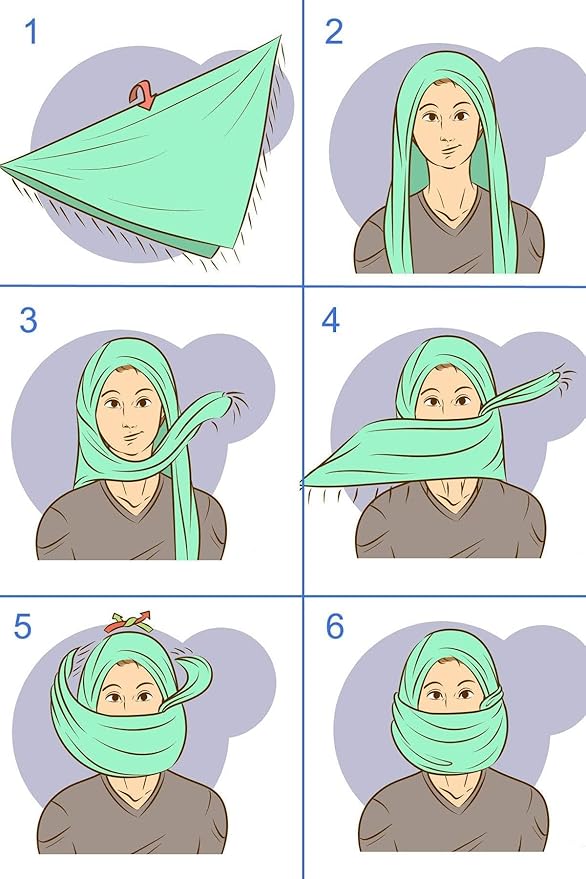 1

2

3

4

5

6