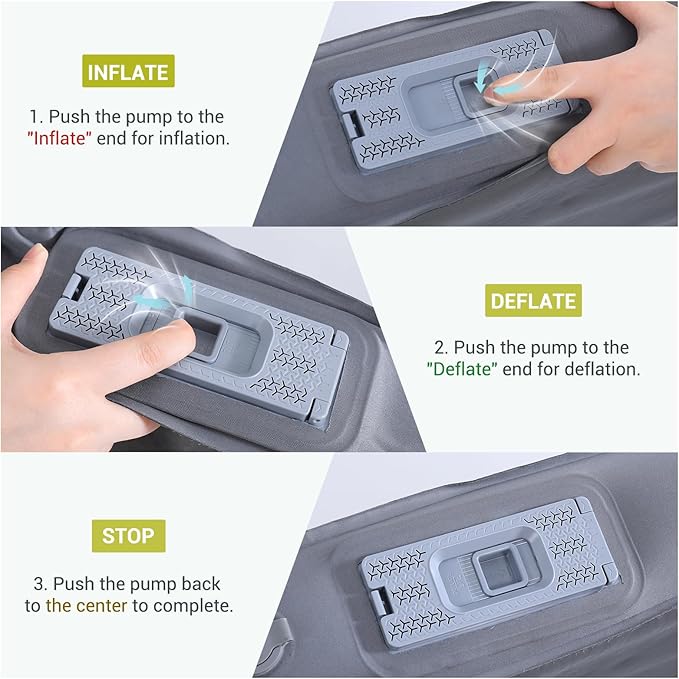 INFLATE

1. Push the pump to the "Inflate" end for inflation.

DEFLATE

2. Push the pump to the "Deflate" end for deflation.

STOP

3. Push the pump back to the center to complete.