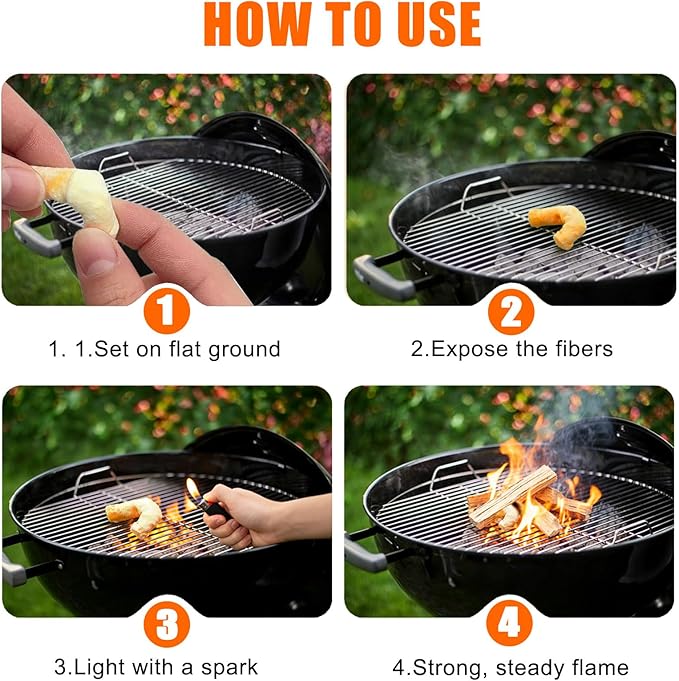 HOW TO USE

1

1. 1.Set on flat ground

2

2.Expose the fibers

3

3.Light with a spark

4

4.Strong, steady flame