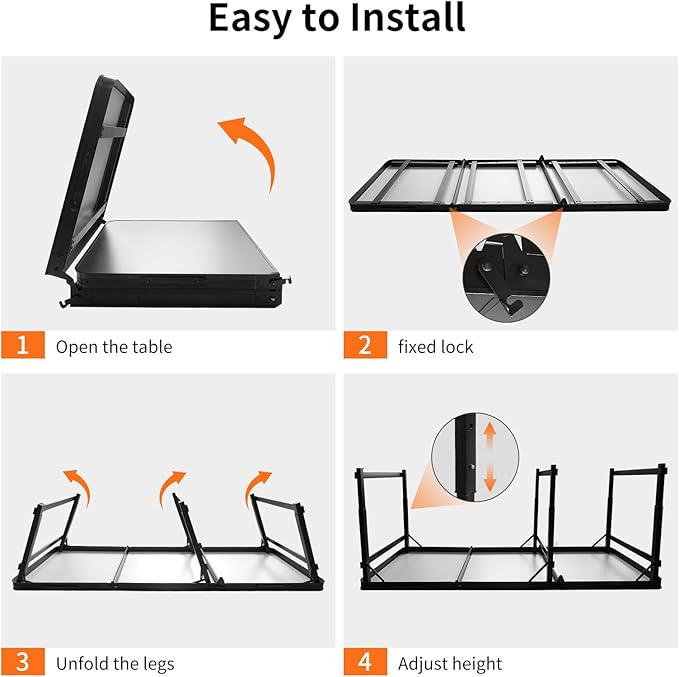 Easy to Install

1 Open the table

2 fixed lock

3 Unfold the legs

4 Adjust height