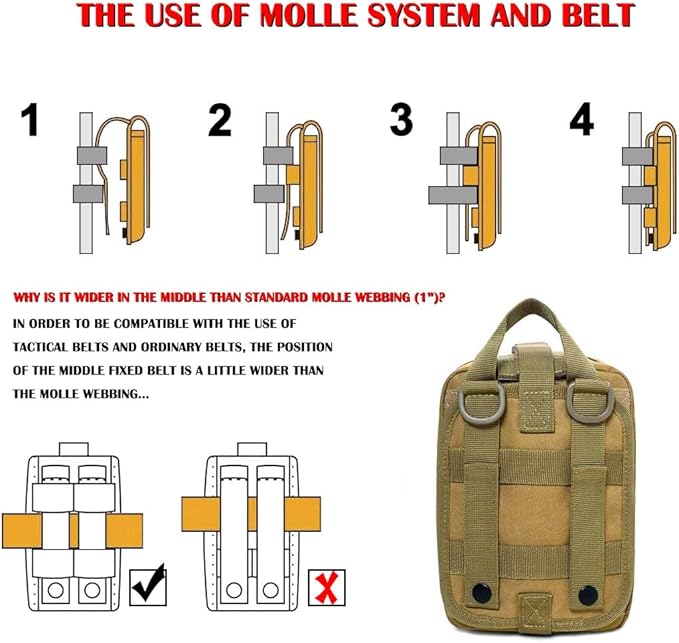 THE USE OF MOLLE SYSTEM AND BELT

1

2

3

4

WHY IS IT WIDER IN THE MIDDLE THAN STANDARD MOLLE WEBBING (1")?

IN ORDER TO BE COMPATIBLE WITH THE USE OF TACTICAL BELTS AND ORDINARY BELTS, THE POSITION OF THE MIDDLE FIXED BELT IS A LITTLE WIDER THAN THE MOLLE WEBBING...